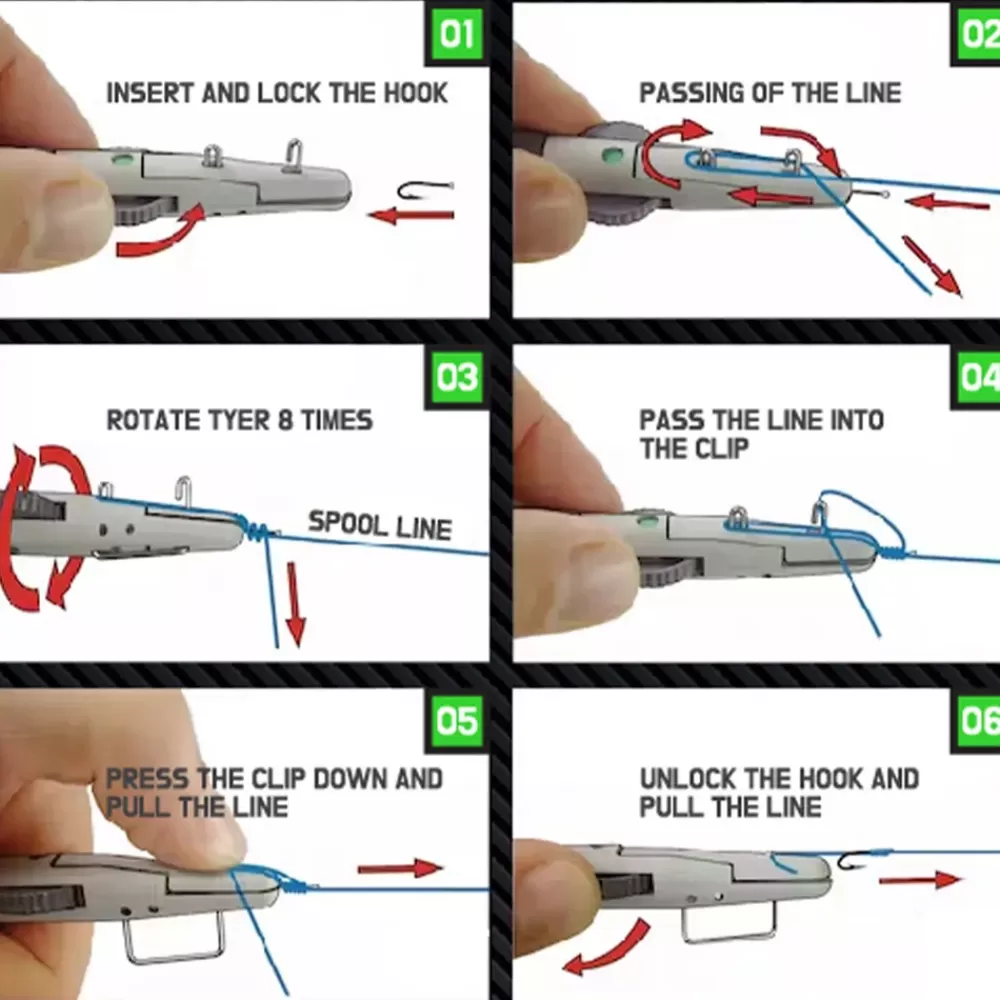 01
INSERT AND LOCK THE HOOK

02
PASSING OF THE LINE

03
ROTATE TYER 8 TIMES

SPOOL LINE

04
PASS THE LINE INTO THE CLIP

05
PRESS THE CLIP DOWN AND PULL THE LINE

06
UNLOCK THE HOOK AND PULL THE LINE